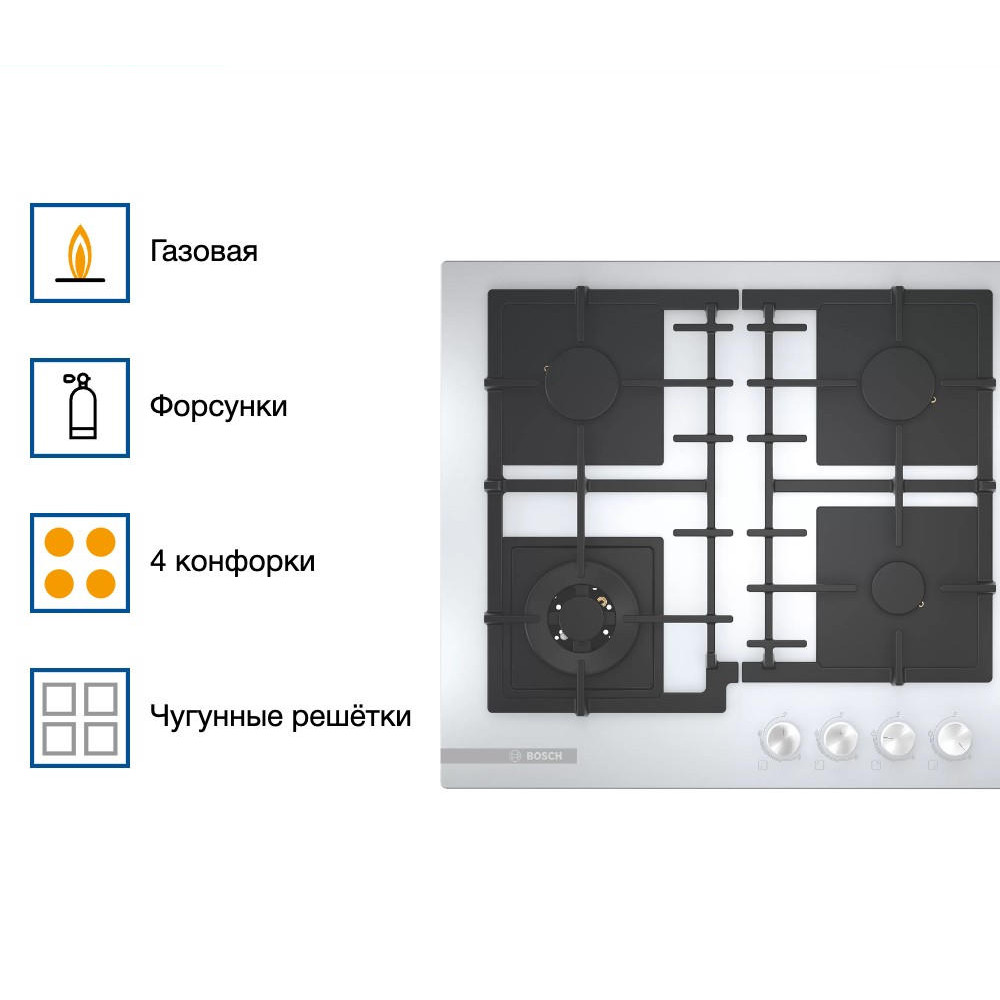 Газовая

Форсунки

4 конфорки

Чугунные решётки

BOSCH